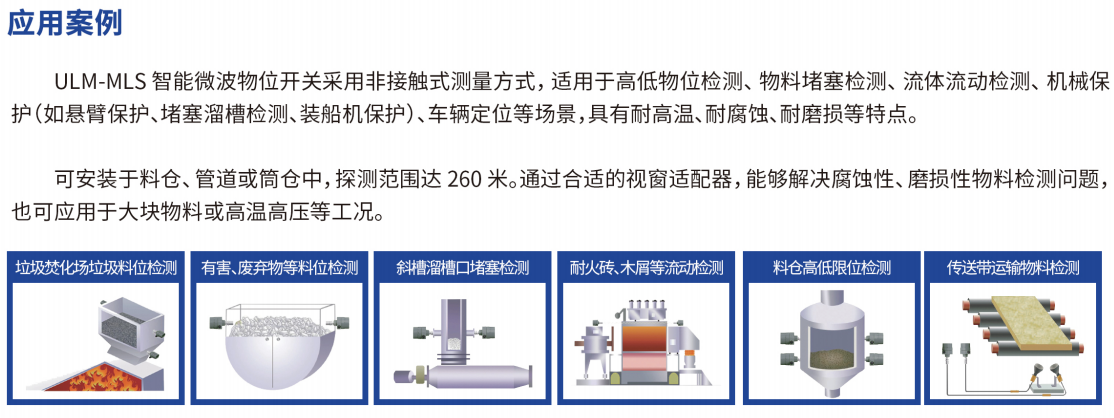 应用案例

ULM-MLS 智能微波物位开关采用非接触式测量方式，适用于高低物位检测、物料堵塞检测、流体流动检测、机械保护（如悬臂保护、堵塞溜槽检测、装船机保护）、车辆定位等场景，具有耐高温、耐腐蚀、耐磨损等特点。

可安装于料仓、管道或筒仓中，探测范围达 260 米。通过合适的视窗适配器，能够解决腐蚀性、磨损性物料检测问题，也可应用于大块物料或高温高压等工况。

垃圾焚化场垃圾料位检测

有害、废弃物等料位检测

斜槽溜槽口堵塞检测

耐火砖、木屑等流动检测

料仓高低限位检测

传送带运输物料检测