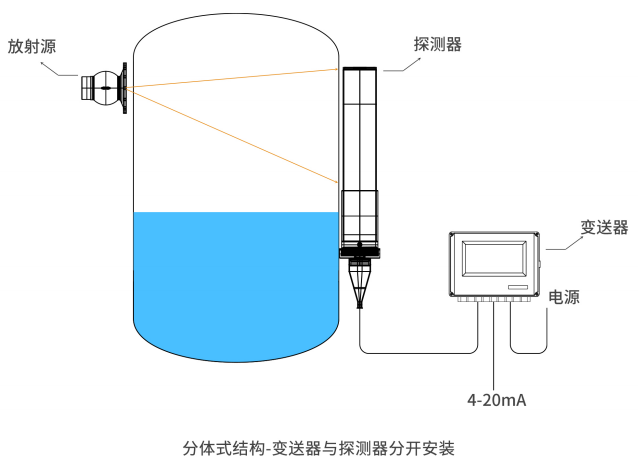 放射源

探测器

变送器

电源

4-20mA

分体式结构-变送器与探测器分开安装