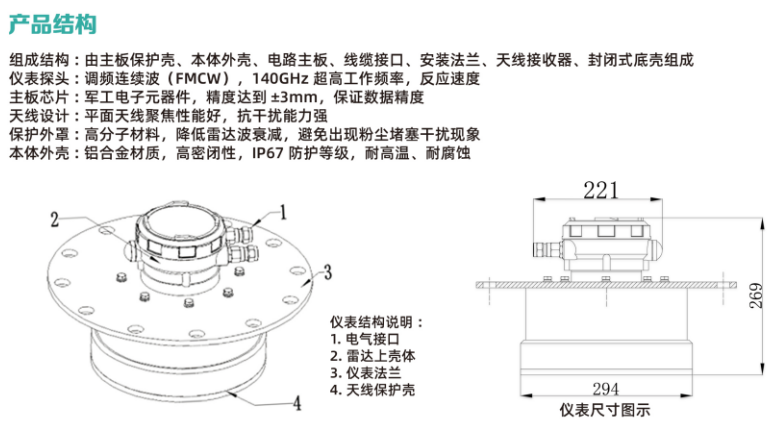 产品结构

组成结构：由主板保护壳、本体外壳、电路主板、线缆接口、安装法兰、天线接收器、封闭式底壳组成
仪表探头：调频连续波（FMCW），140GHz 超高工作频率，反应速度
主板芯片：军工电子元器件，精度达到 ±3mm，保证数据精度
天线设计：平面天线聚焦性能好，抗干扰能力强
保护外罩：高分子材料，降低雷达波衰减，避免出现粉尘堵塞干扰现象
本体外壳：铝合金材质，高密闭性，IP67 防护等级，耐高温、耐腐蚀

2
1
3
4

仪表结构说明：
1. 电气接口
2. 雷达上壳体
3. 仪表法兰
4. 天线保护壳

221
269
294
仪表尺寸图示